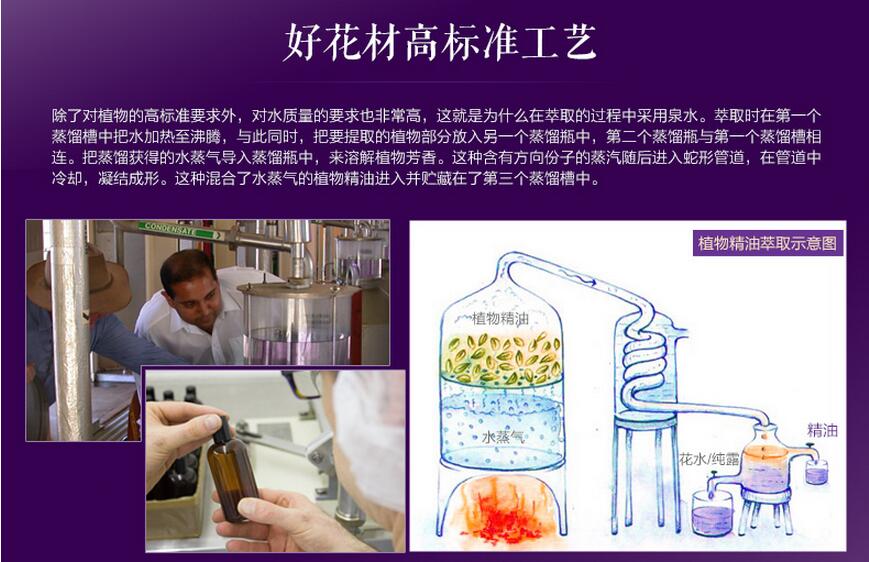 好花材高标准工艺

除了对植物的高标准要求外，对水质量的要求也非常高，这就是为什么在萃取的过程中采用泉水。萃取时在第一个蒸馏槽中把水加热至沸腾，与此同时，把要提取的植物部分放入另一个蒸馏瓶中，第二个蒸馏瓶与第一个蒸馏槽相连。把蒸馏获得的水蒸气导入蒸馏瓶中，来溶解植物芳香。这种含有方向份子的蒸汽随后进入蛇形管道，在管道中冷却，凝结成形。这种混合了水蒸气的植物精油进入并贮藏在了第三个蒸馏槽中。

CONDENSATE

植物精油萃取示意图

植物精油

水蒸气

花水/纯露

精油